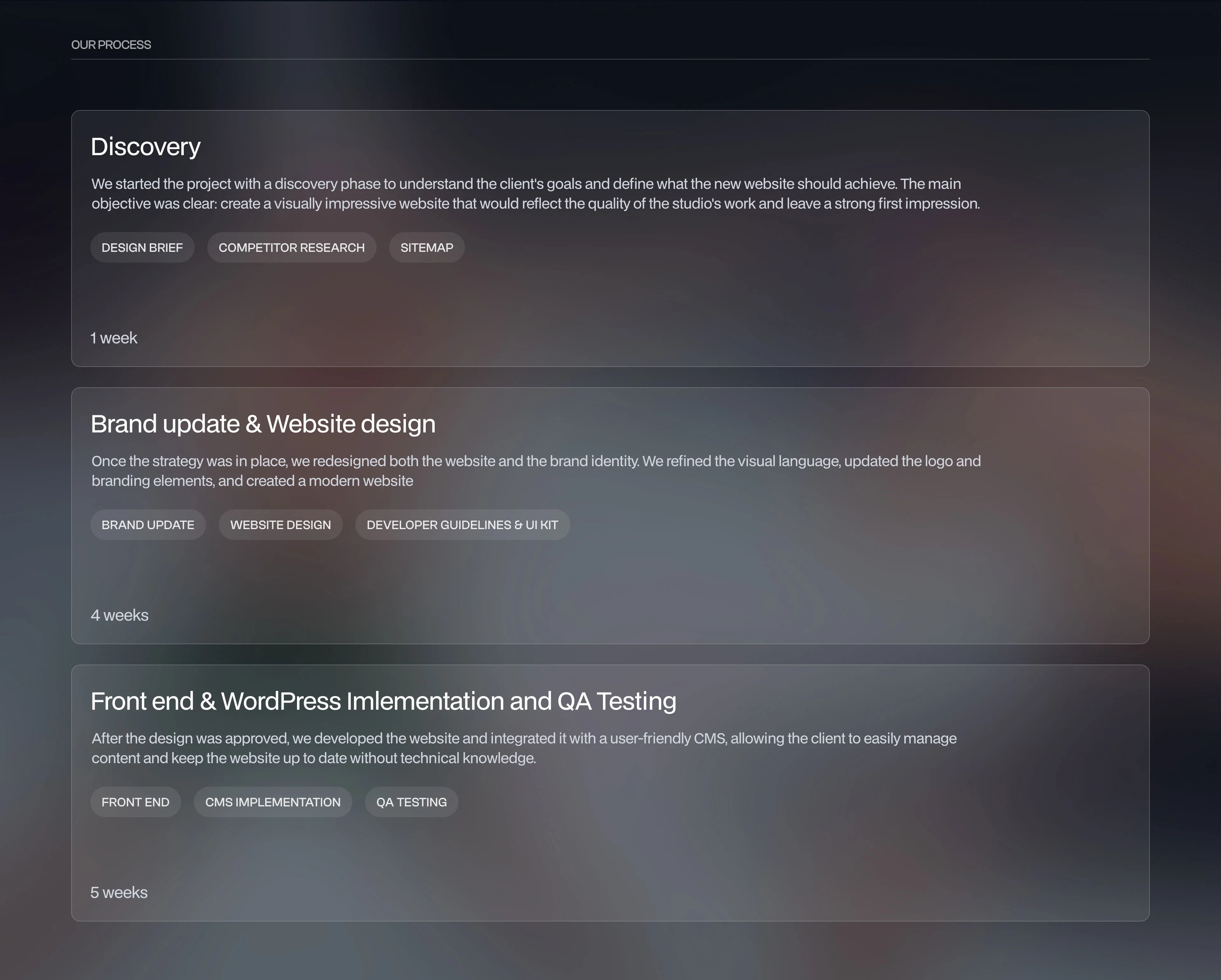 OUR PROCESS

Discovery

We started the project with a discovery phase to understand the client's goals and define what the new website should achieve. The main objective was clear: create a visually impressive website that would reflect the quality of the studio's work and leave a strong first impression.

DESIGN BRIEF

COMPETITOR RESEARCH

SITEMAP

1 week

Brand update & Website design

Once the strategy was in place, we redesigned both the website and the brand identity. We refined the visual language, updated the logo and branding elements, and created a modern website

BRAND UPDATE

WEBSITE DESIGN

DEVELOPER GUIDELINES & UI KIT

4 weeks

Front end & WordPress Imlementation and QA Testing

After the design was approved, we developed the website and integrated it with a user-friendly CMS, allowing the client to easily manage content and keep the website up to date without technical knowledge.

FRONT END

CMS IMPLEMENTATION

QA TESTING

5 weeks